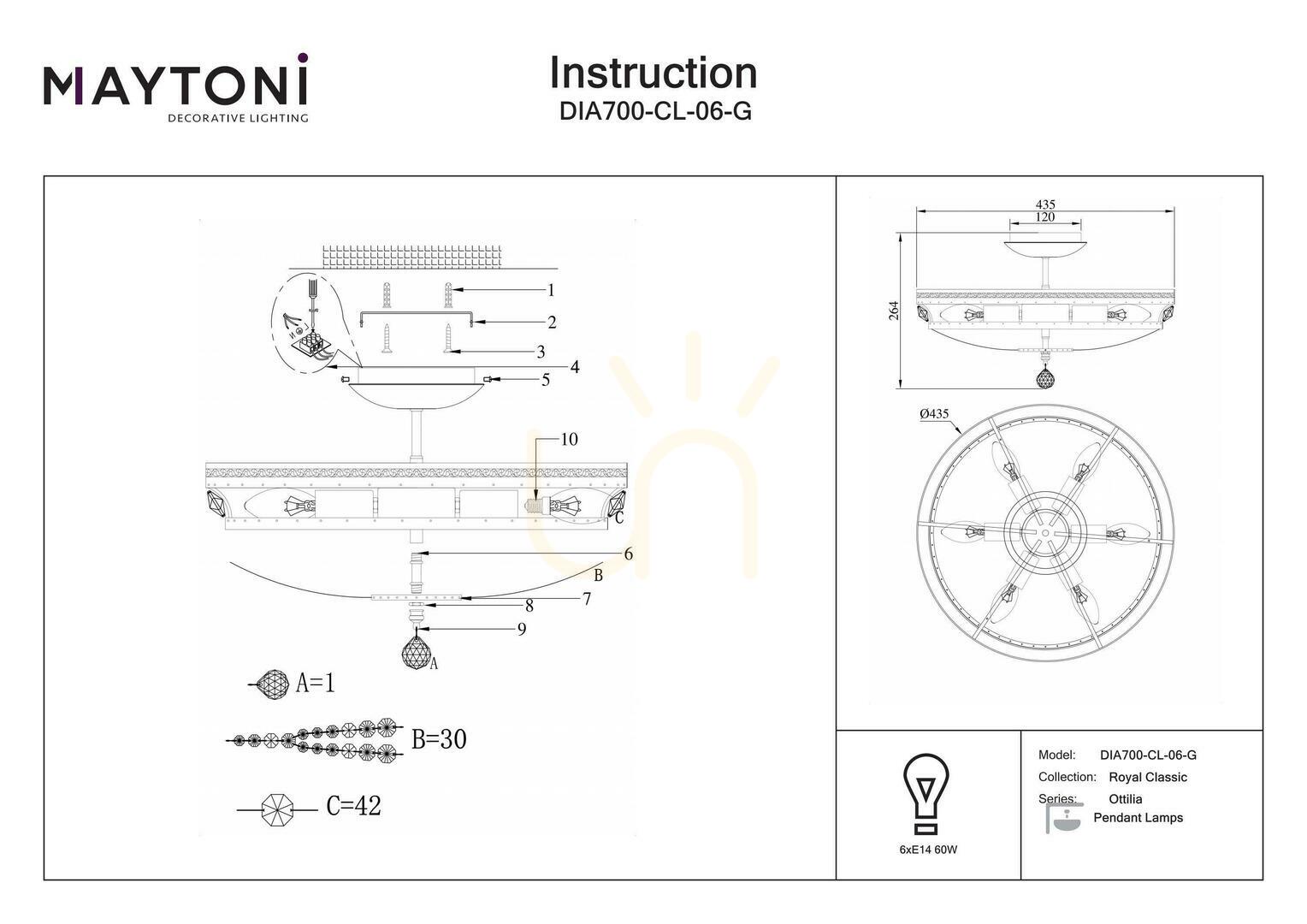 MAYTONI
DECORATIVE LIGHTING

Instruction
DIA700-CL-06-G

1
2
3
4
5
10
C
6
B
7
8
9
A

A=1
B=30
C=42

435
120
264
Ø435

6xE14 60W

Model: DIA700-CL-06-G
Collection: Royal Classic
Series: Ottilia
Pendant Lamps